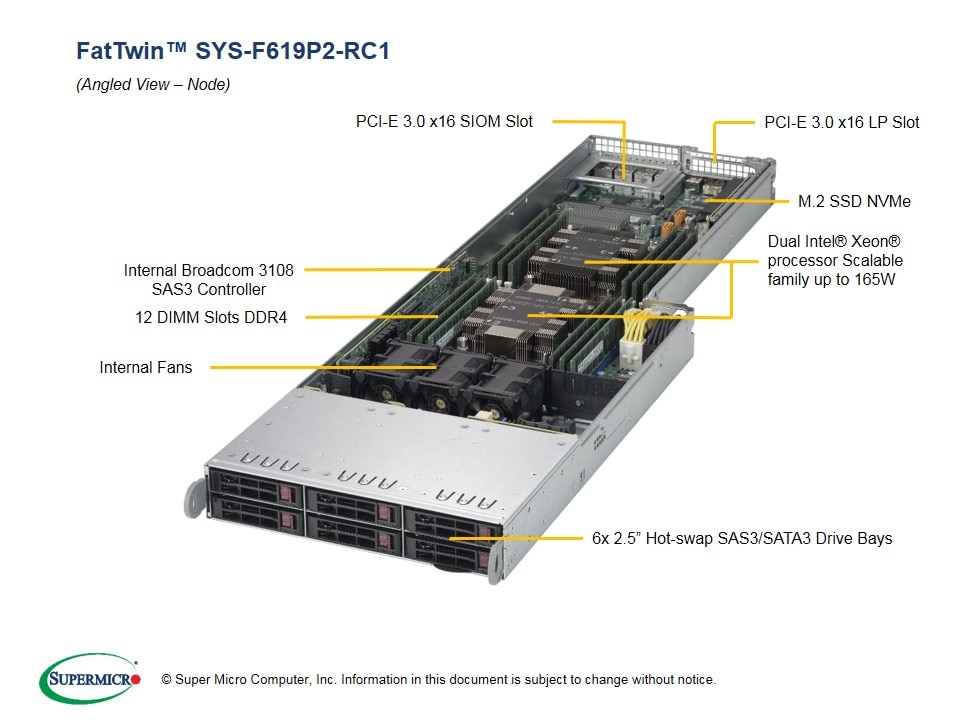 FatTwin™ SYS-F619P2-RC1

(Angled View – Node)

PCI-E 3.0 x16 SIOM Slot

PCI-E 3.0 x16 LP Slot

M.2 SSD NVMe

Dual Intel® Xeon® processor Scalable family up to 165W

Internal Broadcom 3108 SAS3 Controller

12 DIMM Slots DDR4

Internal Fans

6x 2.5" Hot-swap SAS3/SATA3 Drive Bays

SUPERMICRO

© Super Micro Computer, Inc. Information in this document is subject to change without notice.