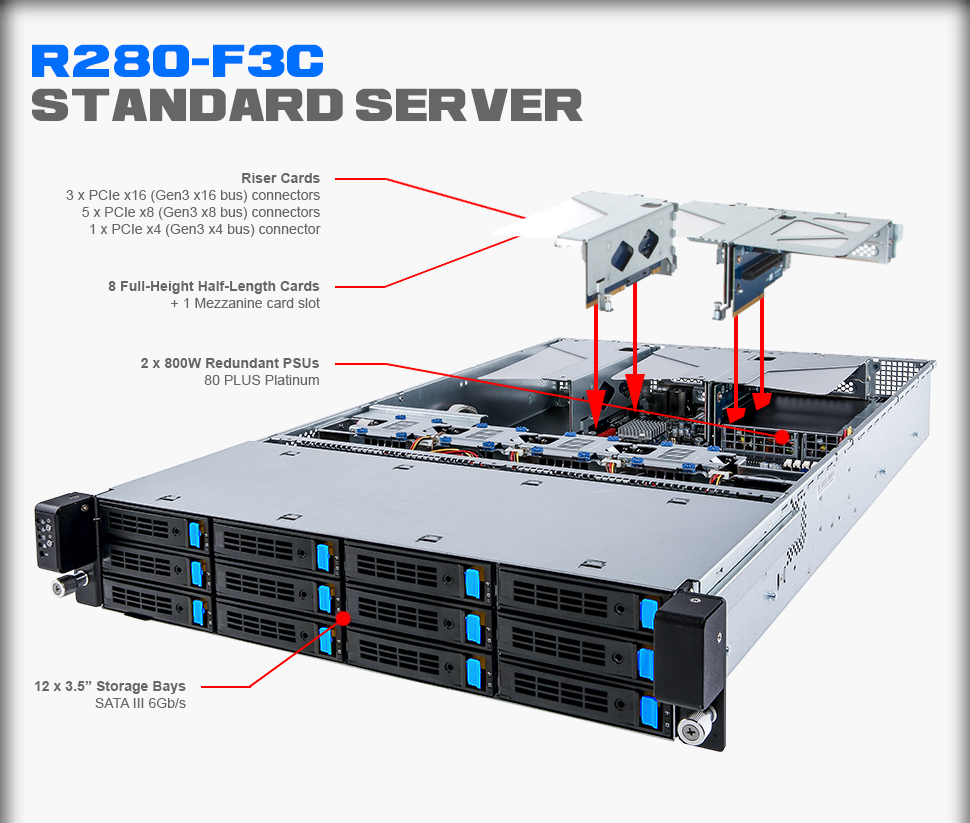 R280-F3C
STANDARD SERVER

Riser Cards
3 x PCIe x16 (Gen3 x16 bus) connectors
5 x PCIe x8 (Gen3 x8 bus) connectors
1 x PCIe x4 (Gen3 x4 bus) connector

8 Full-Height Half-Length Cards
+ 1 Mezzanine card slot

2 x 800W Redundant PSUs
80 PLUS Platinum

12 x 3.5" Storage Bays
SATA III 6Gb/s