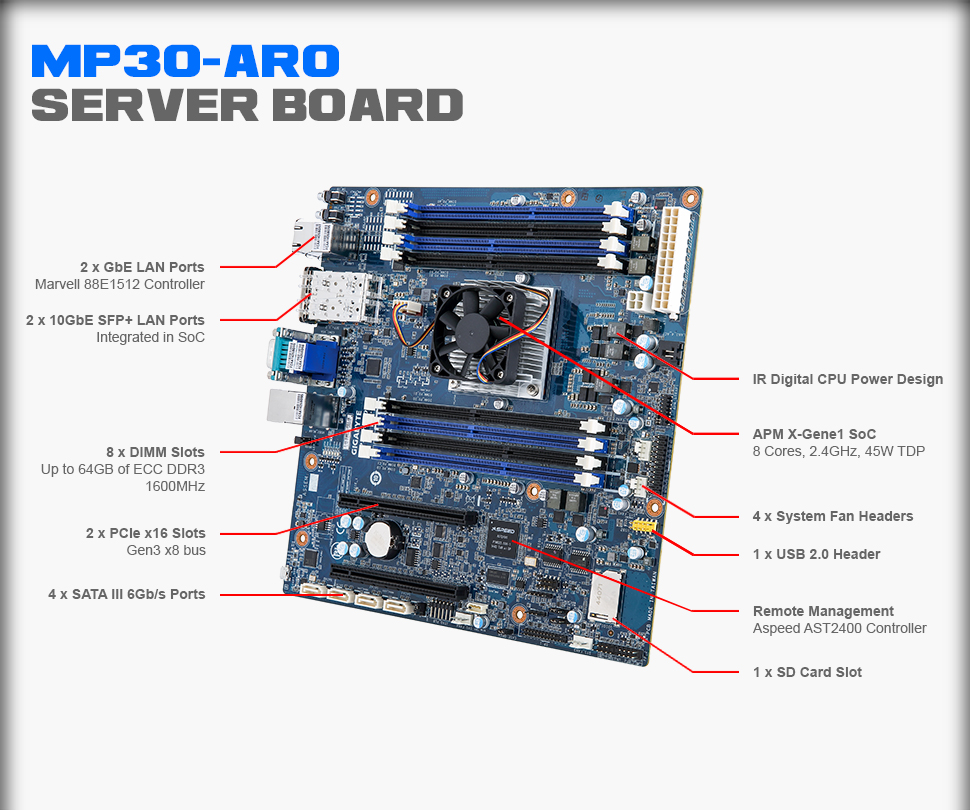 MP30-AR0
SERVER BOARD

2 x GbE LAN Ports
Marvell 88E1512 Controller

2 x 10GbE SFP+ LAN Ports
Integrated in SoC

8 x DIMM Slots
Up to 64GB of ECC DDR3
1600MHz

2 x PCIe x16 Slots
Gen3 x8 bus

4 x SATA III 6Gb/s Ports

IR Digital CPU Power Design

APM X-Gene1 SoC
8 Cores, 2.4GHz, 45W TDP

4 x System Fan Headers

1 x USB 2.0 Header

Remote Management
Aspeed AST2400 Controller

1 x SD Card Slot