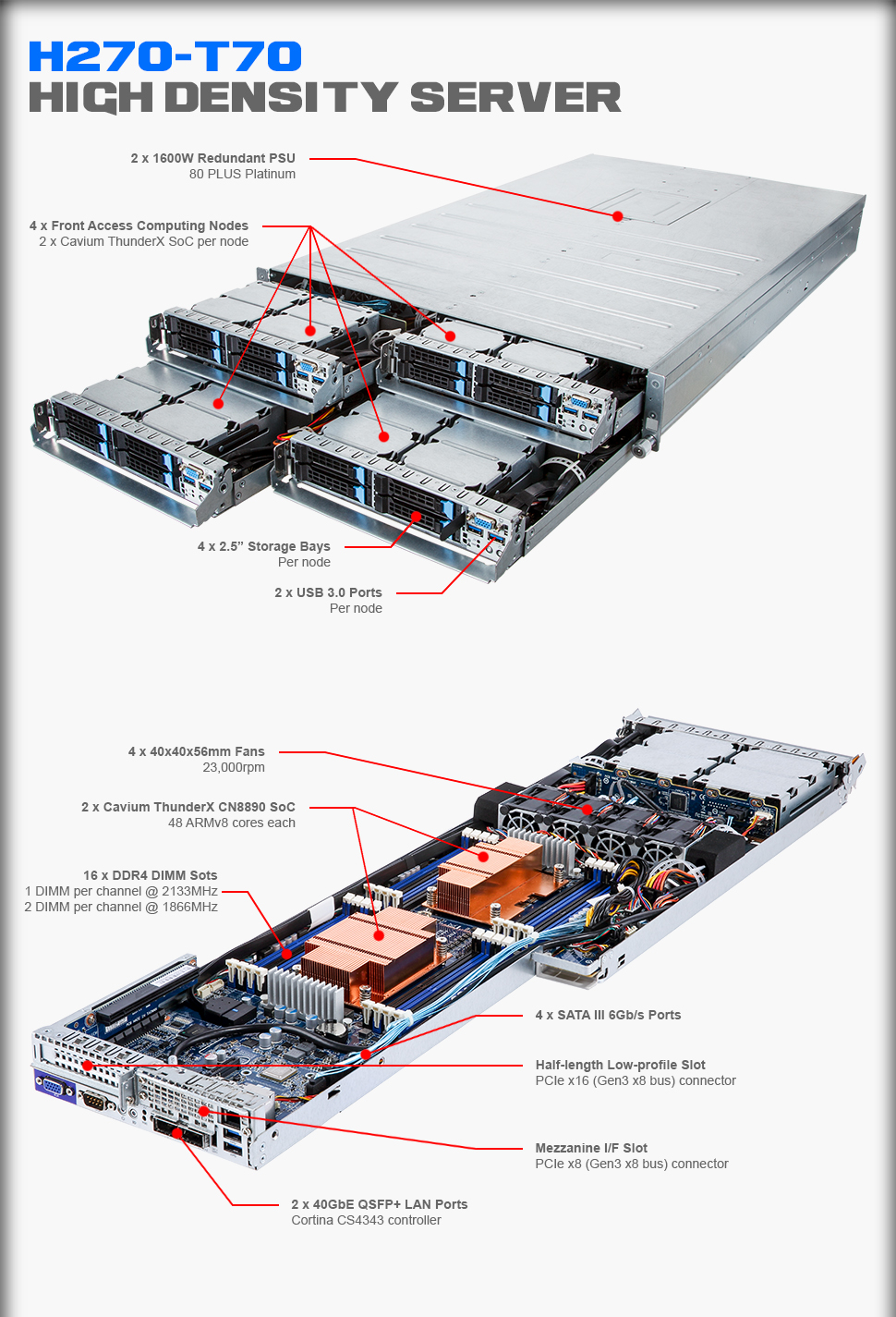 H270-T70
HIGH DENSITY SERVER

2 x 1600W Redundant PSU
80 PLUS Platinum

4 x Front Access Computing Nodes
2 x Cavium ThunderX SoC per node

4 x 2.5" Storage Bays
Per node

2 x USB 3.0 Ports
Per node

4 x 40x40x56mm Fans
23,000rpm

2 x Cavium ThunderX CN8890 SoC
48 ARMv8 cores each

16 x DDR4 DIMM Sots
1 DIMM per channel @ 2133MHz
2 DIMM per channel @ 1866MHz

4 x SATA III 6Gb/s Ports

Half-length Low-profile Slot
PCIe x16 (Gen3 x8 bus) connector

Mezzanine I/F Slot
PCIe x8 (Gen3 x8 bus) connector

2 x 40GbE QSFP+ LAN Ports
Cortina CS4343 controller