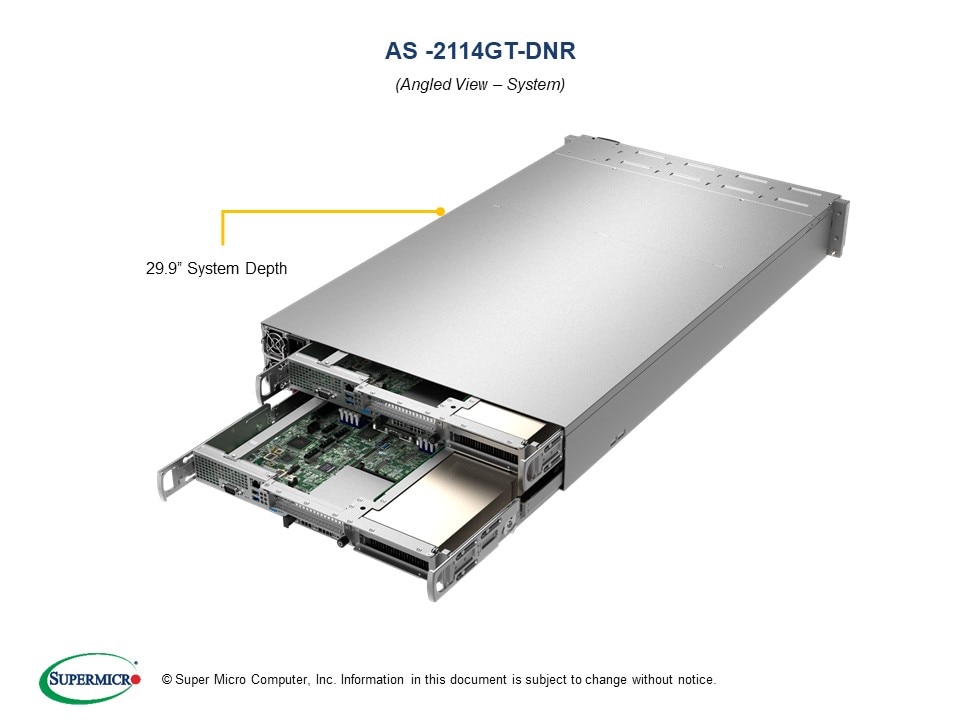 AS -2114GT-DNR

(Angled View – System)

29.9" System Depth

SUPERMICR

© Super Micro Computer, Inc. Information in this document is subject to change without notice.