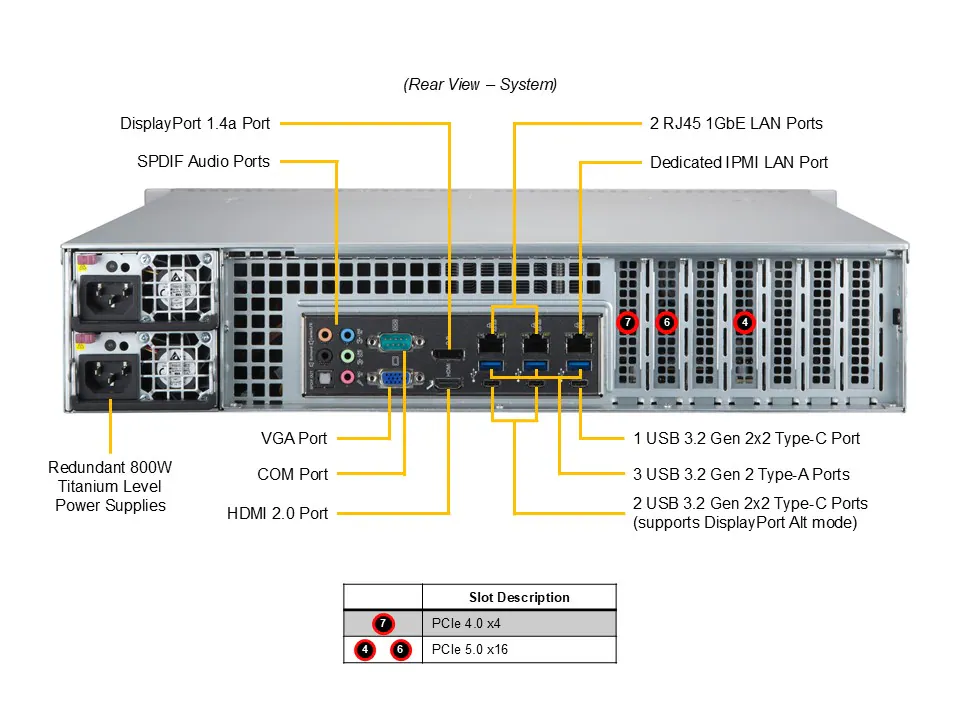 (Rear View – System)

DisplayPort 1.4a Port

SPDIF Audio Ports

2 RJ45 1GbE LAN Ports

Dedicated IPMI LAN Port

7 6 4

VGA Port

COM Port

HDMI 2.0 Port

Redundant 800W Titanium Level Power Supplies

1 USB 3.2 Gen 2x2 Type-C Port

3 USB 3.2 Gen 2 Type-A Ports

2 USB 3.2 Gen 2x2 Type-C Ports (supports DisplayPort Alt mode)

| | Slot Description |
|---|---|
| 7 | PCIe 4.0 x4 |
| 4 6 | PCIe 5.0 x16 |