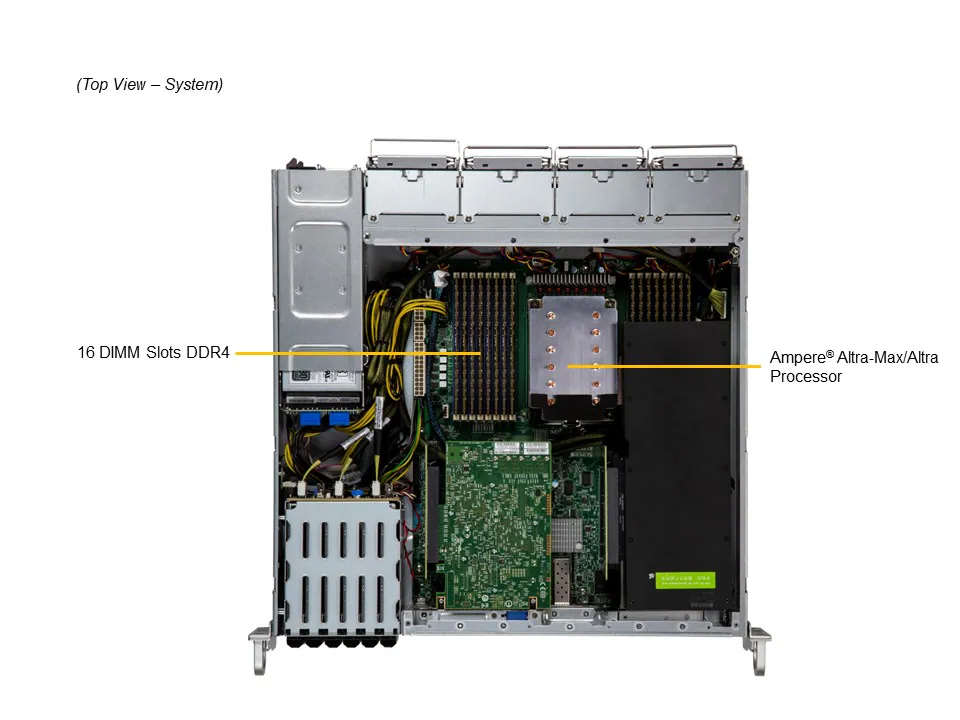 (Top View – System)

16 DIMM Slots DDR4

Ampere® Altra-Max/Altra Processor