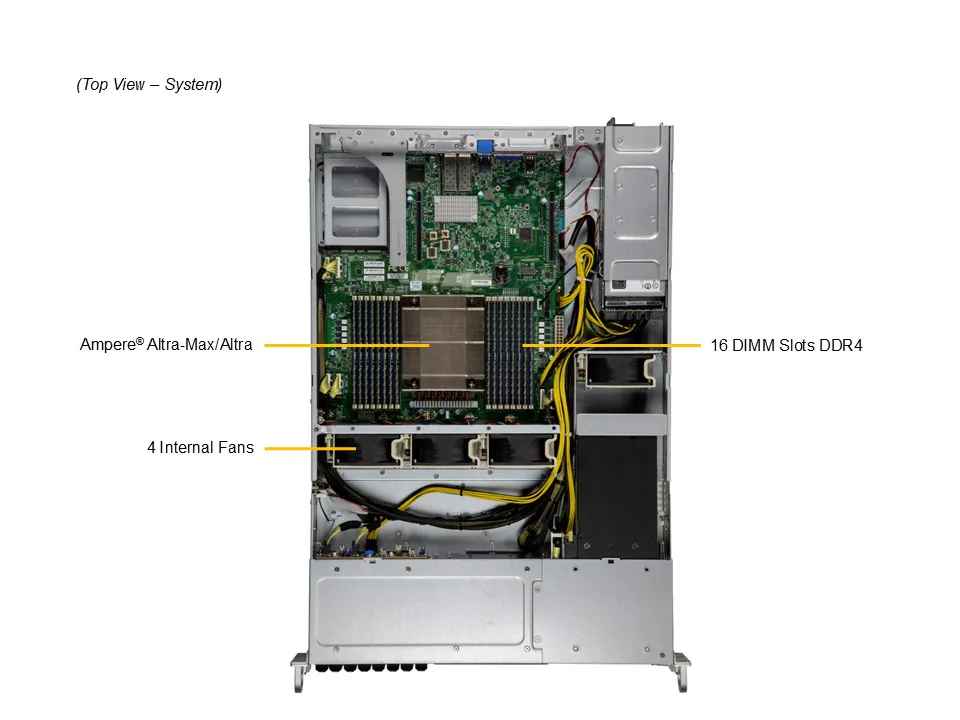 (Top View – System)

Ampere® Altra-Max/Altra

16 DIMM Slots DDR4

4 Internal Fans